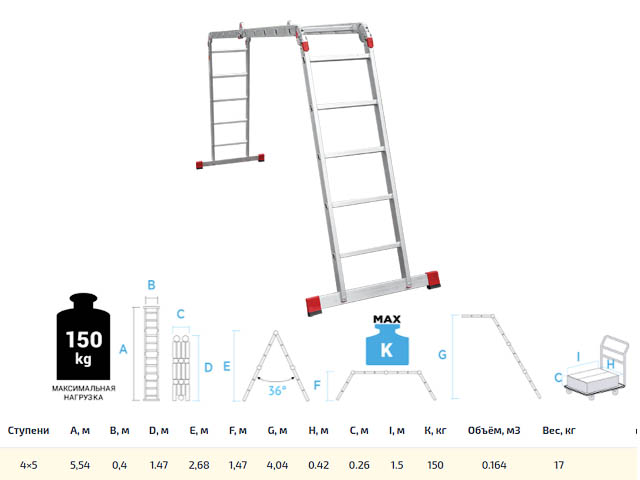 150 kg

МАКСИМАЛЬНАЯ НАГРУЗКА

B

A

C

D

E

36°

F

MAX

K

G

I

H

C

| Ступени | A, м | B, м | D, м | E, м | F, м | G, м | H, м | C, м | I, м | K, кг | Объём, м3 | Вес, кг |
|---|---|---|---|---|---|---|---|---|---|---|---|---|
| 4×5 | 5,54 | 0,4 | 1.47 | 2,68 | 1,47 | 4,04 | 0.42 | 0.26 | 1.5 | 150 | 0.164 | 17 |