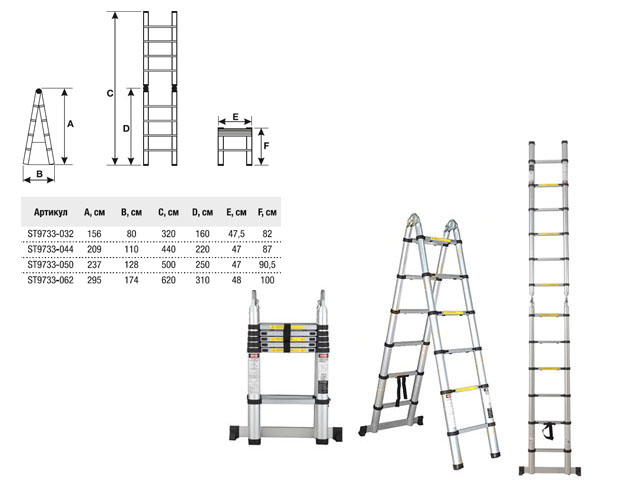 A

B

C

D

E

F

| Артикул | A, см | B, см | C, см | D, см | E, см | F, см |
|---|---|---|---|---|---|---|
| ST9733-032 | 156 | 80 | 320 | 160 | 47,5 | 82 |
| ST9733-044 | 209 | 110 | 440 | 220 | 47 | 87 |
| ST9733-050 | 237 | 128 | 500 | 250 | 47 | 90,5 |
| ST9733-062 | 295 | 174 | 620 | 310 | 48 | 100 |